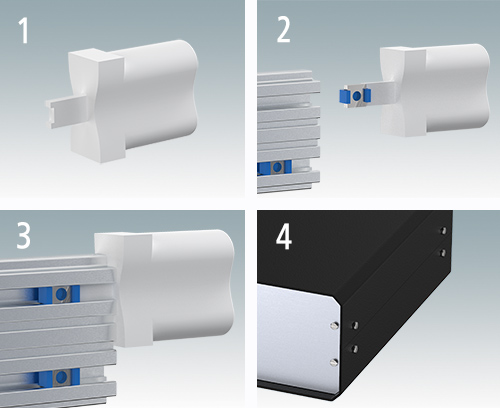 1

2

3

4